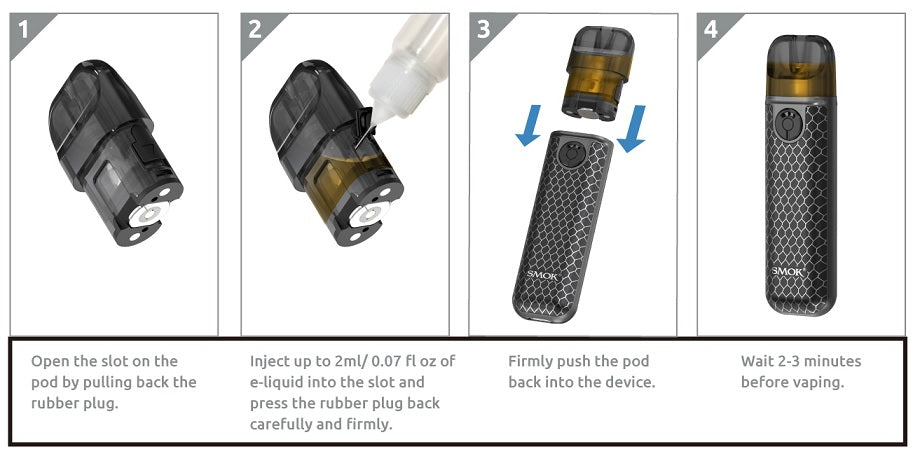 1

2

3

SMOK

4

SMOK

Open the slot on the pod by pulling back the rubber plug.

Inject up to 2ml/ 0.07 fl oz of e-liquid into the slot and press the rubber plug back carefully and firmly.

Firmly push the pod back into the device.

Wait 2-3 minutes before vaping.