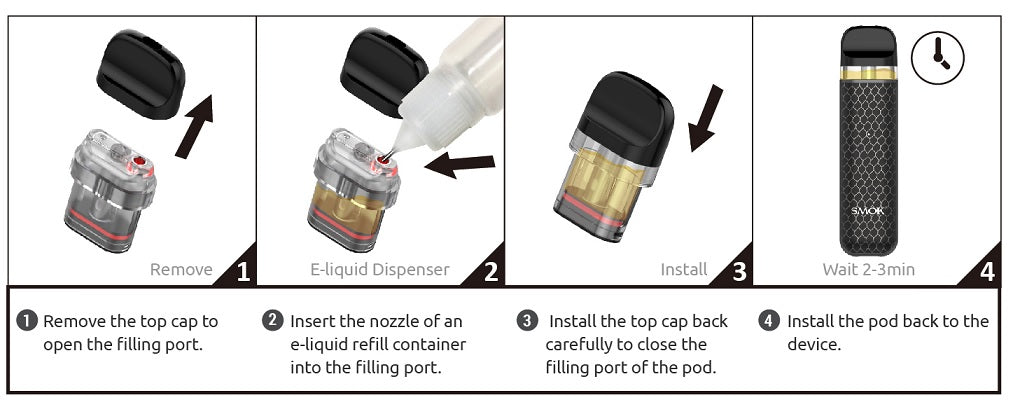 Remove 1

E-liquid Dispenser 2

Install 3

SMOK

Wait 2-3min 4

1 Remove the top cap to open the filling port.

2 Insert the nozzle of an e-liquid refill container into the filling port.

3 Install the top cap back carefully to close the filling port of the pod.

4 Install the pod back to the device.